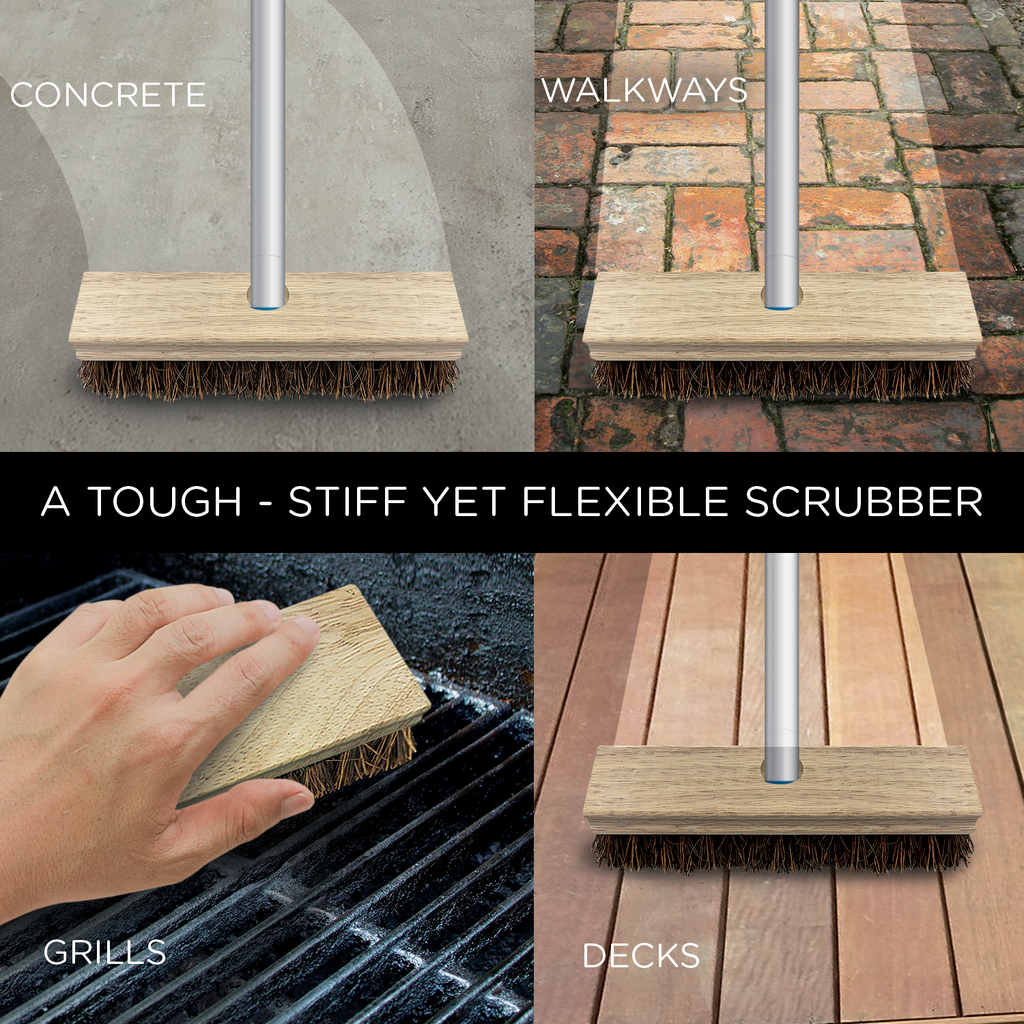 CONCRETE

WALKWAYS

A TOUGH - STIFF YET FLEXIBLE SCRUBBER

GRILLS

DECKS