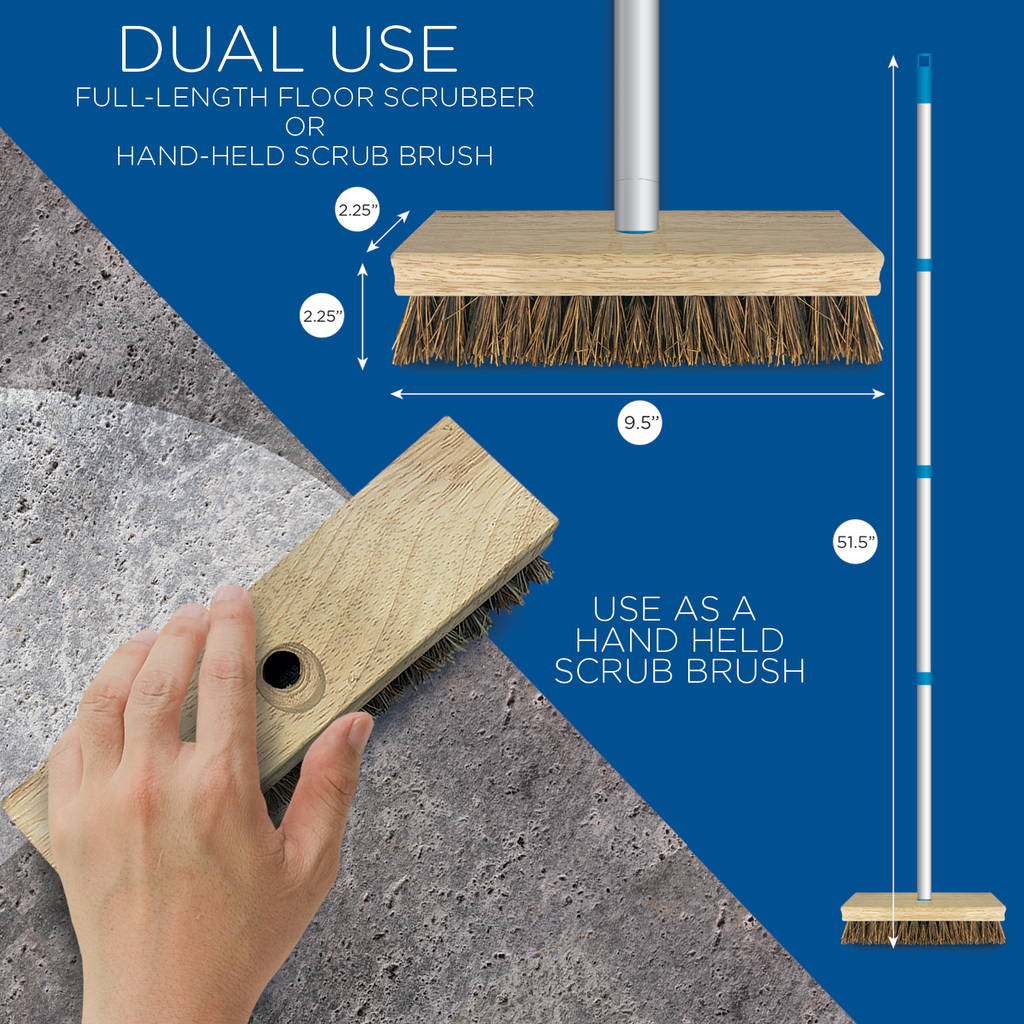 DUAL USE
FULL-LENGTH FLOOR SCRUBBER
OR
HAND-HELD SCRUB BRUSH

2.25"

2.25"

9.5"

51.5"

USE AS A HAND HELD SCRUB BRUSH