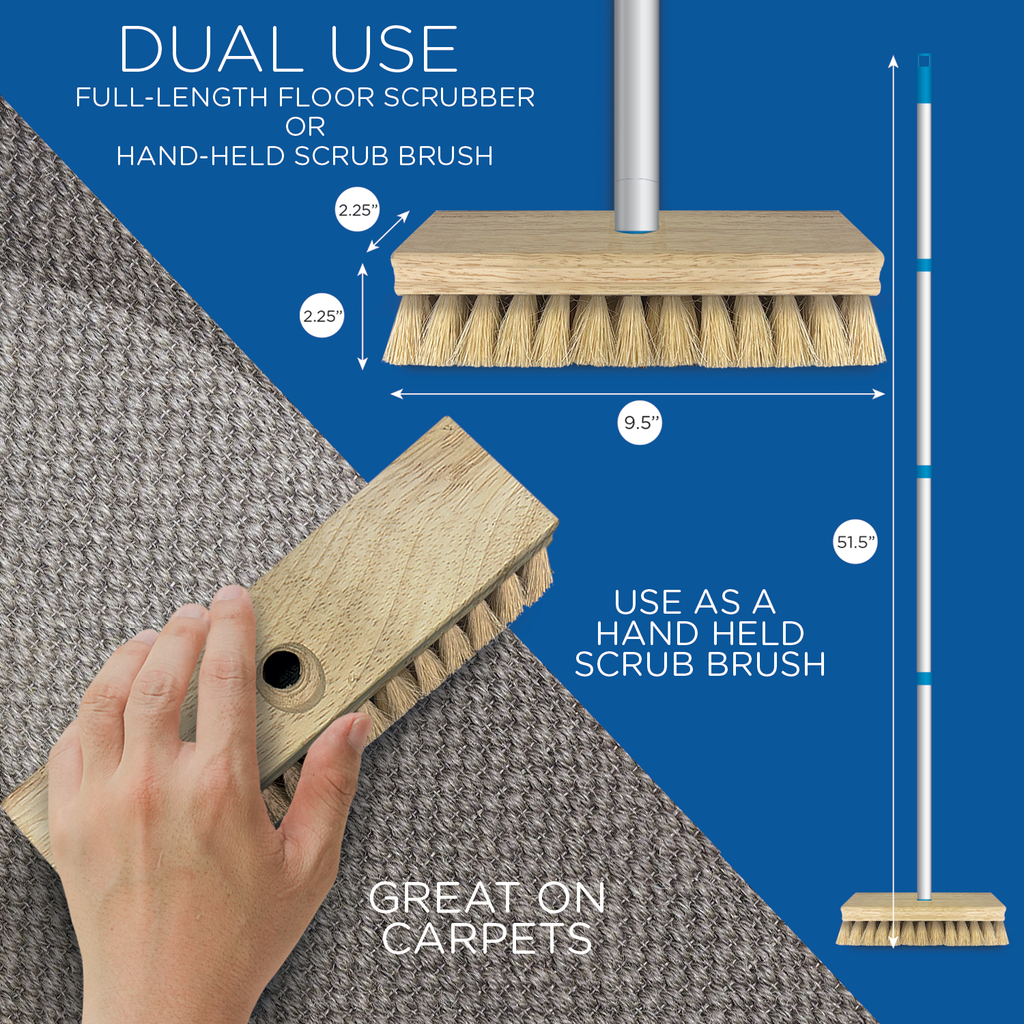 DUAL USE
FULL-LENGTH FLOOR SCRUBBER
OR
HAND-HELD SCRUB BRUSH

2.25”

2.25”

9.5”

51.5”

USE AS A HAND HELD SCRUB BRUSH

GREAT ON CARPETS